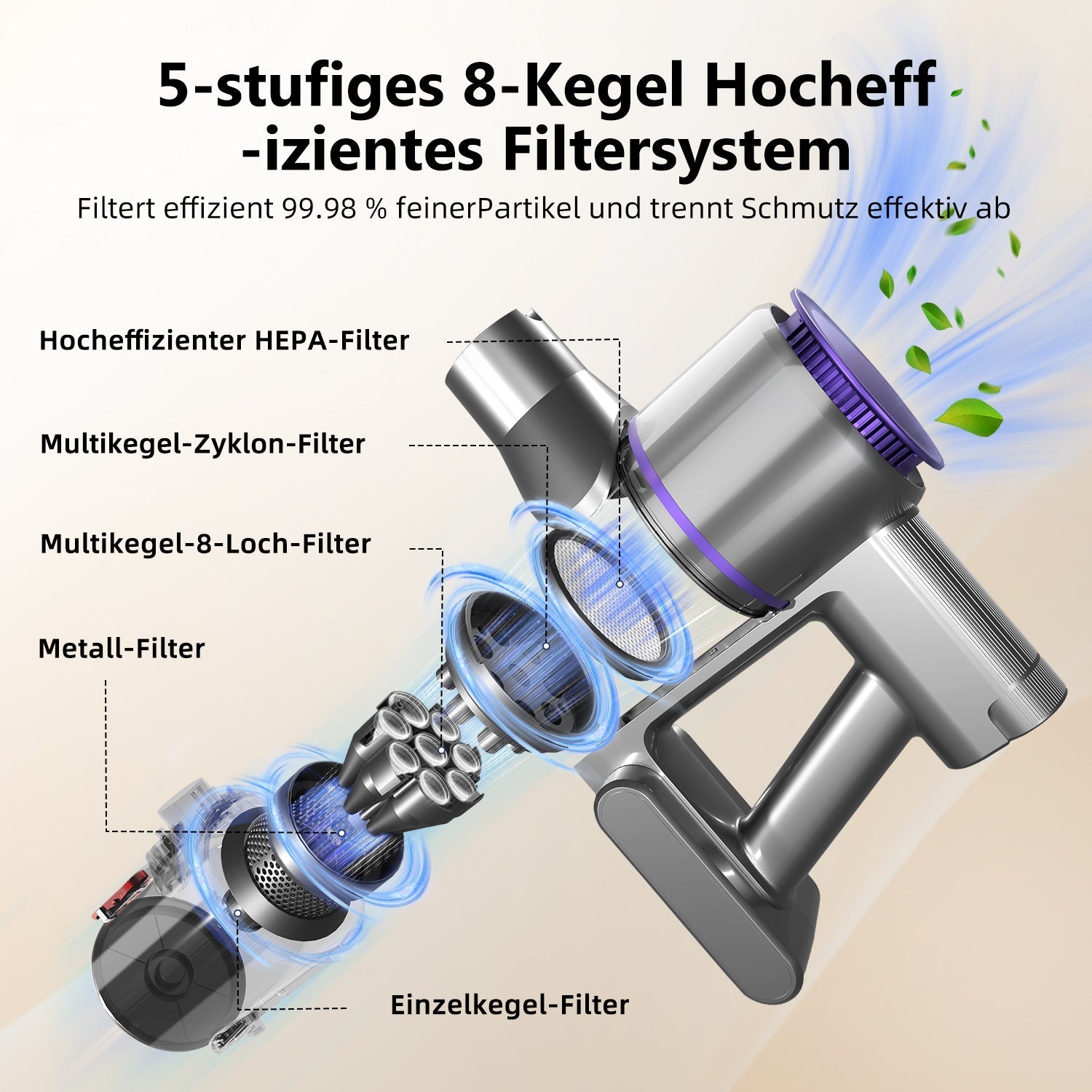 5-stufiges 8-Kegel Hocheff -izientes Filtersystem

Filtert effizient 99.98 % feinerPartikel und trennt Schmutz effektiv ab

Hocheffizienter HEPA-Filter

Multikegel-Zyklon-Filter

Multikegel-8-Loch-Filter

Metall-Filter

Einzelkegel-Filter