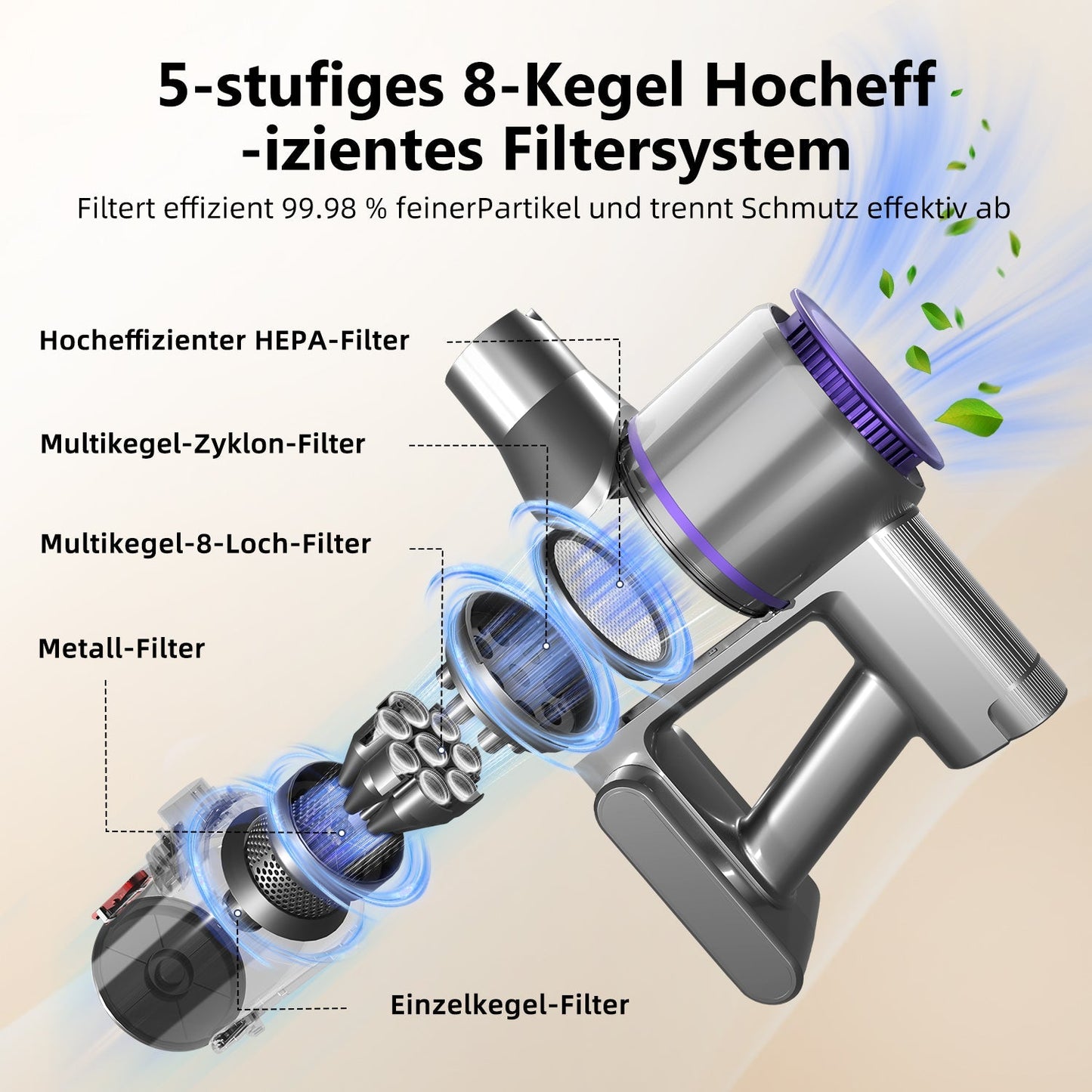 5-stufiges 8-Kegel Hocheff -izientes Filtersystem

Filtert effizient 99.98 % feinerPartikel und trennt Schmutz effektiv ab

Hocheffizienter HEPA-Filter

Multikegel-Zyklon-Filter

Multikegel-8-Loch-Filter

Metall-Filter

Einzelkegel-Filter